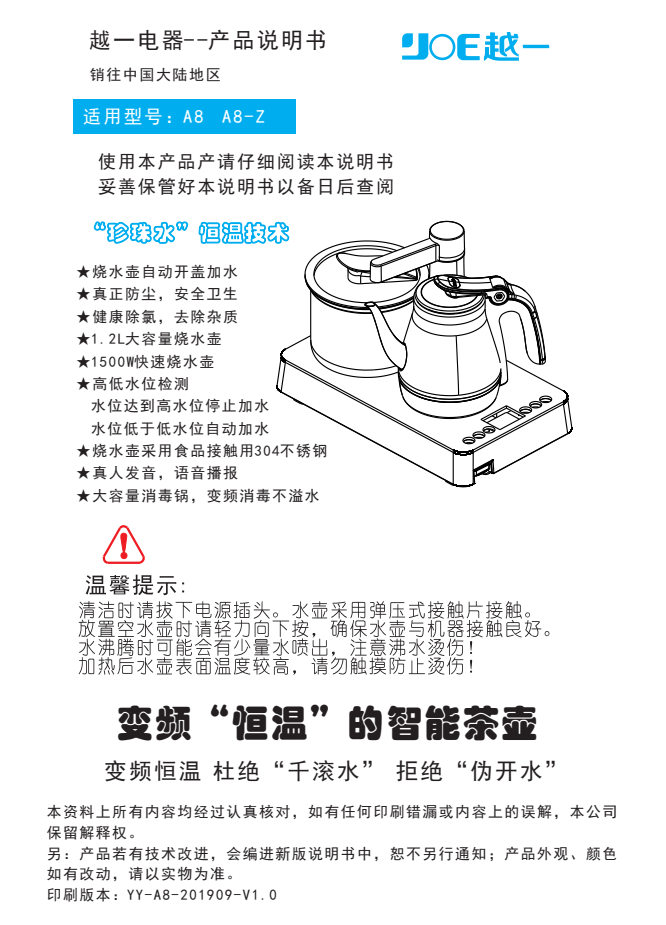 越一电器--产品说明书

YOE越一

销往中国大陆地区

适用型号：A8 A8-Z

使用本产品产请仔细阅读本说明书
妥善保管好本说明书以备日后查阅

“珍珠水”恒温技术

★烧水壶自动开盖加水
★真正防尘，安全卫生
★健康除氯，去除杂质
★1.2L大容量烧水壶
★1500W快速烧水壶
★高低水位检测
水位达到高水位停止加水
水位低于低水位自动加水
★烧水壶采用食品接触用304不锈钢
★真人发音，语音播报
★大容量消毒锅，变频消毒不溢水

温馨提示:
清洁时请拔下电源插头。水壶采用弹压式接触片接触。
放置空水壶时请轻力向下按，确保水壶与机器接触良好。
水沸腾时可能会有少量水喷出，注意沸水烫伤!
加热后水壶表面温度较高，请勿触摸防止烫伤!

变频“恒温”的智能茶壶

变频恒温 杜绝“千滚水” 拒绝“伪开水”

本资料上所有内容均经过认真核对，如有任何印刷错漏或内容上的误解，本公司保留解释权。
另：产品若有技术改进，会编进新版说明书中，恕不另行通知；产品外观、颜色如有改动，请以实物为准。
印刷版本：YY-A8-201909-V1.0